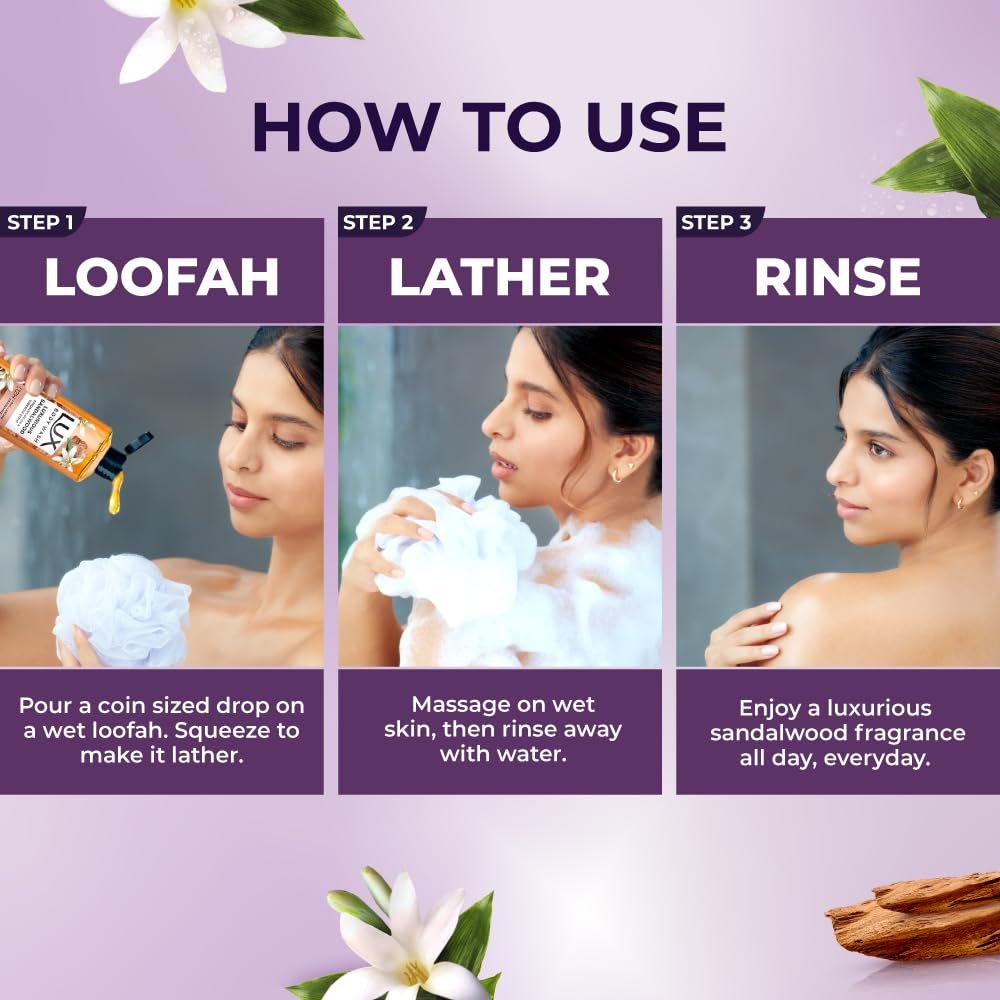 HOW TO USE

STEP 1
LOOFAH

LUX
BODY WASH

Pour a coin sized drop on a wet loofah. Squeeze to make it lather.

STEP 2
LATHER

Massage on wet skin, then rinse away with water.

STEP 3
RINSE

Enjoy a luxurious sandalwood fragrance all day, everyday.