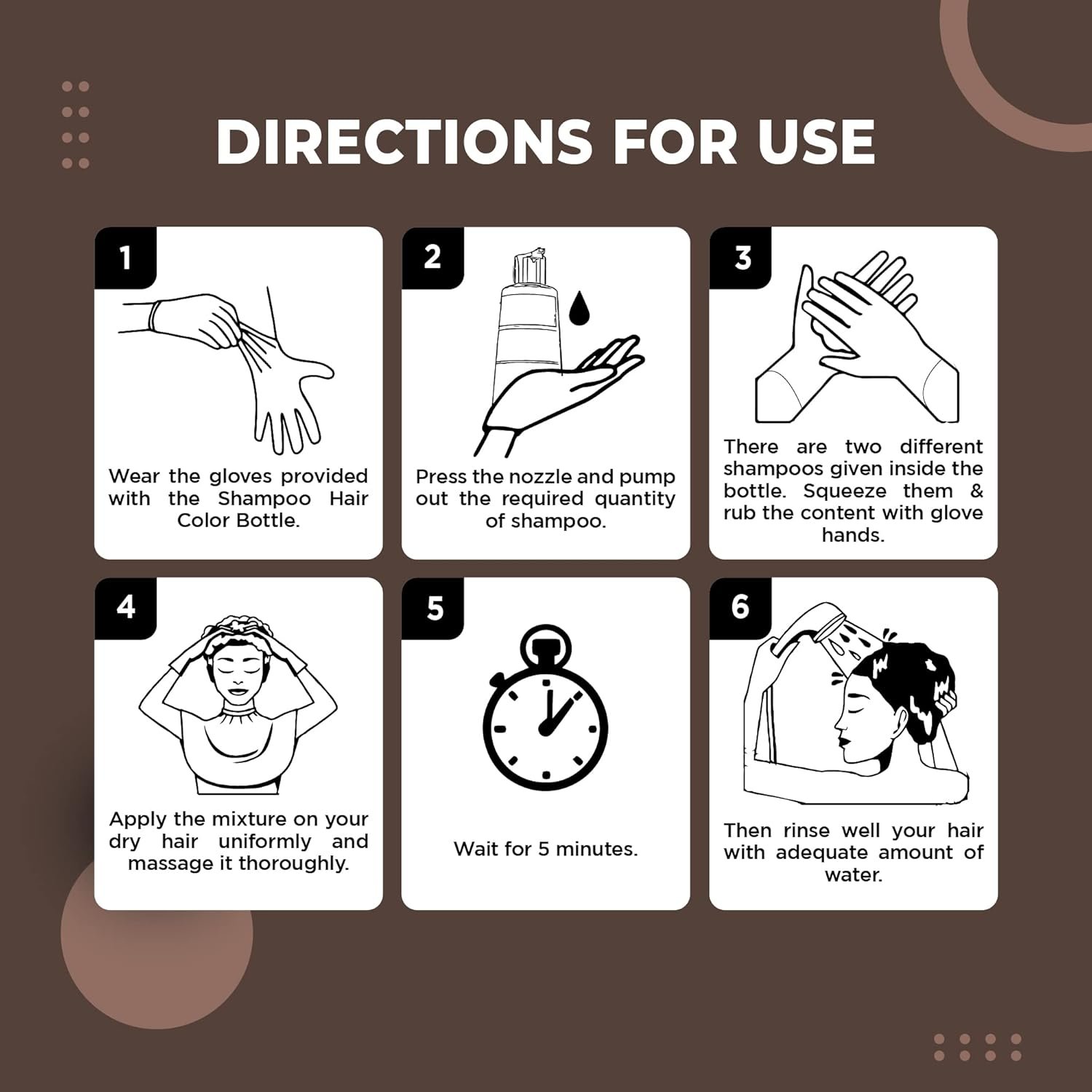 DIRECTIONS FOR USE

1

Wear the gloves provided with the Shampoo Hair Color Bottle.

2

Press the nozzle and pump out the required quantity of shampoo.

3

There are two different shampoos given inside the bottle. Squeeze them & rub the content with glove hands.

4

Apply the mixture on your dry hair uniformly and massage it thoroughly.

5

Wait for 5 minutes.

6

Then rinse well your hair with adequate amount of water.