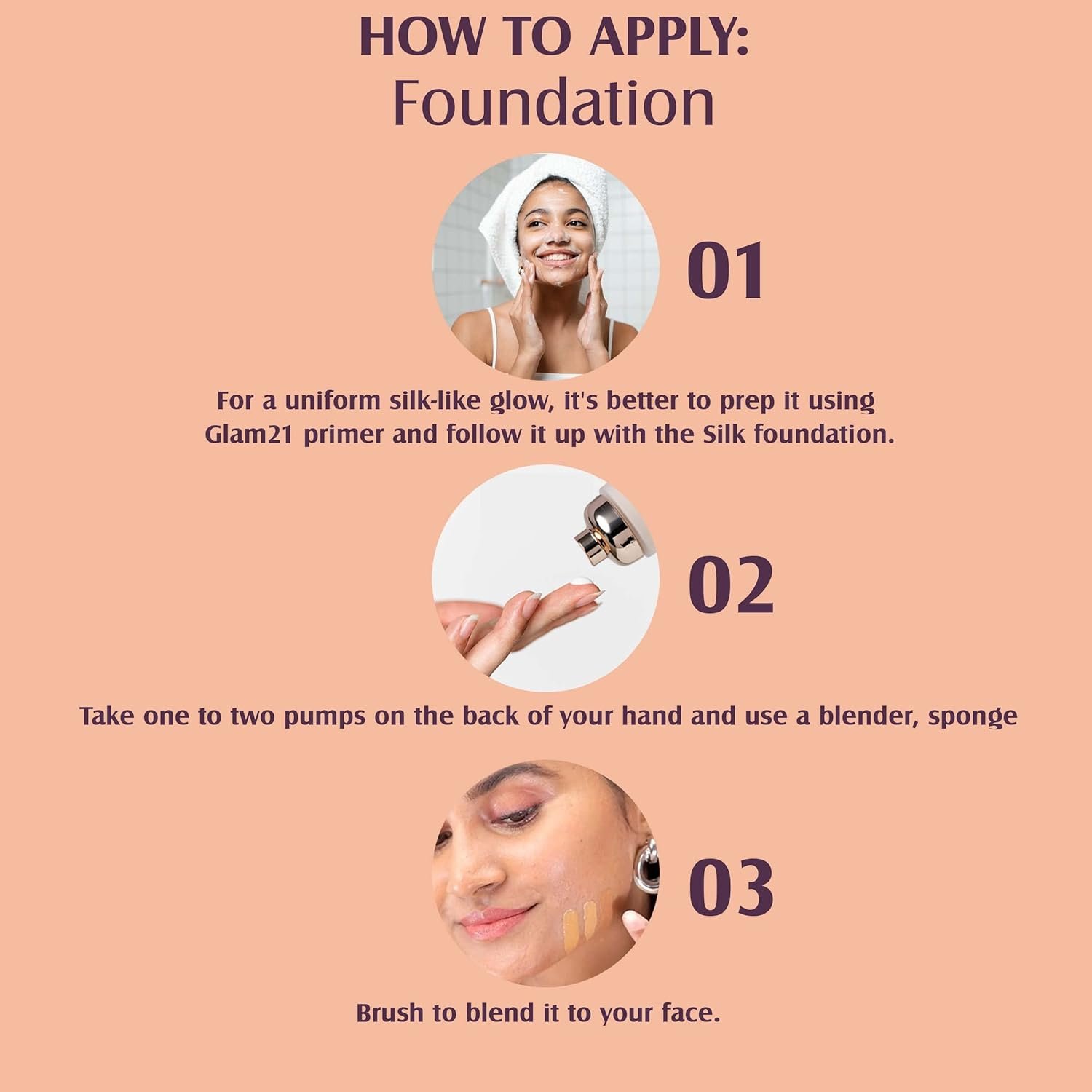 HOW TO APPLY:
Foundation

01

For a uniform silk-like glow, it's better to prep it using Glam21 primer and follow it up with the Silk foundation.

02

Take one to two pumps on the back of your hand and use a blender, sponge

03

Brush to blend it to your face.