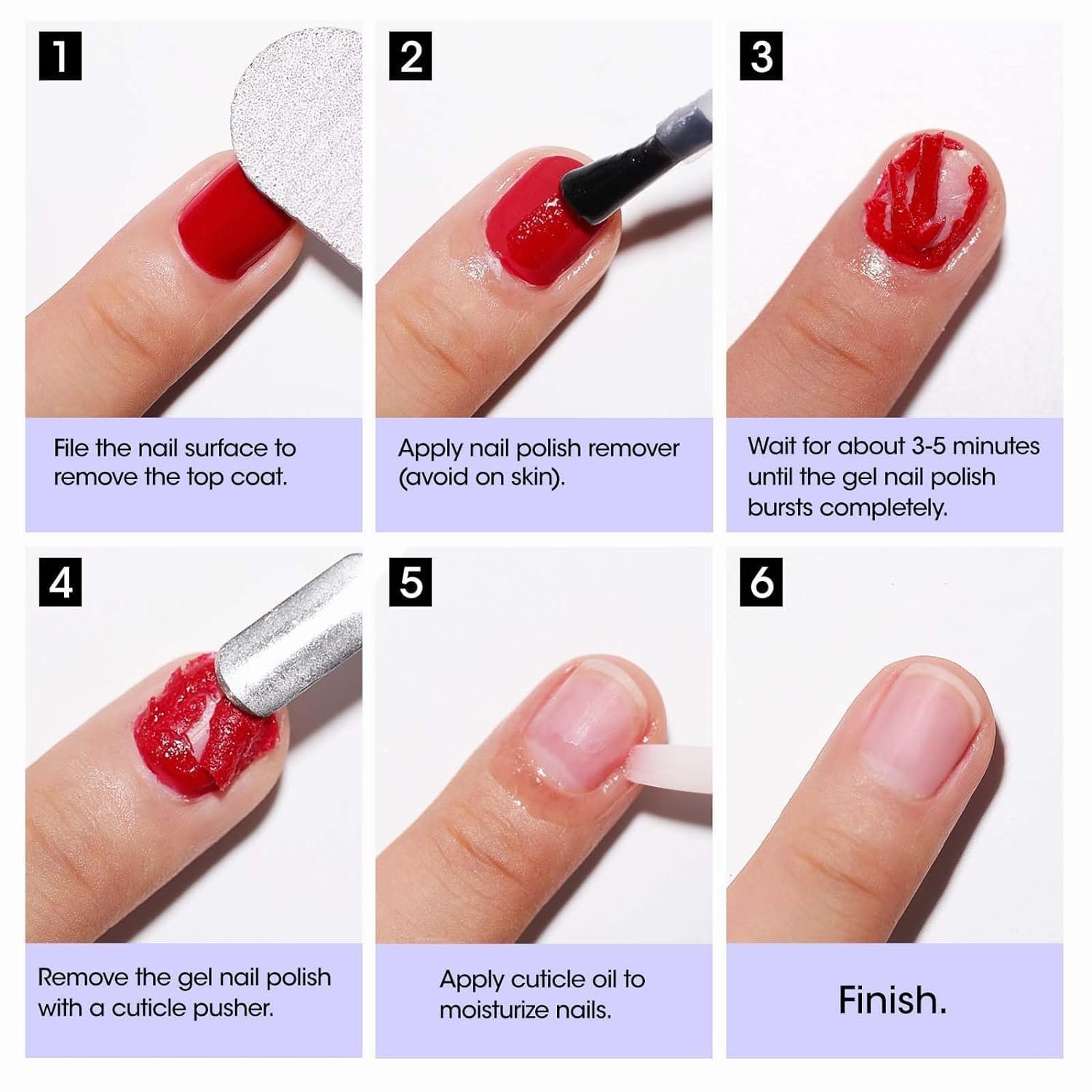 1

File the nail surface to remove the top coat.

2

Apply nail polish remover (avoid on skin).

3

Wait for about 3-5 minutes until the gel nail polish bursts completely.

4

Remove the gel nail polish with a cuticle pusher.

5

Apply cuticle oil to moisturize nails.

6

Finish.