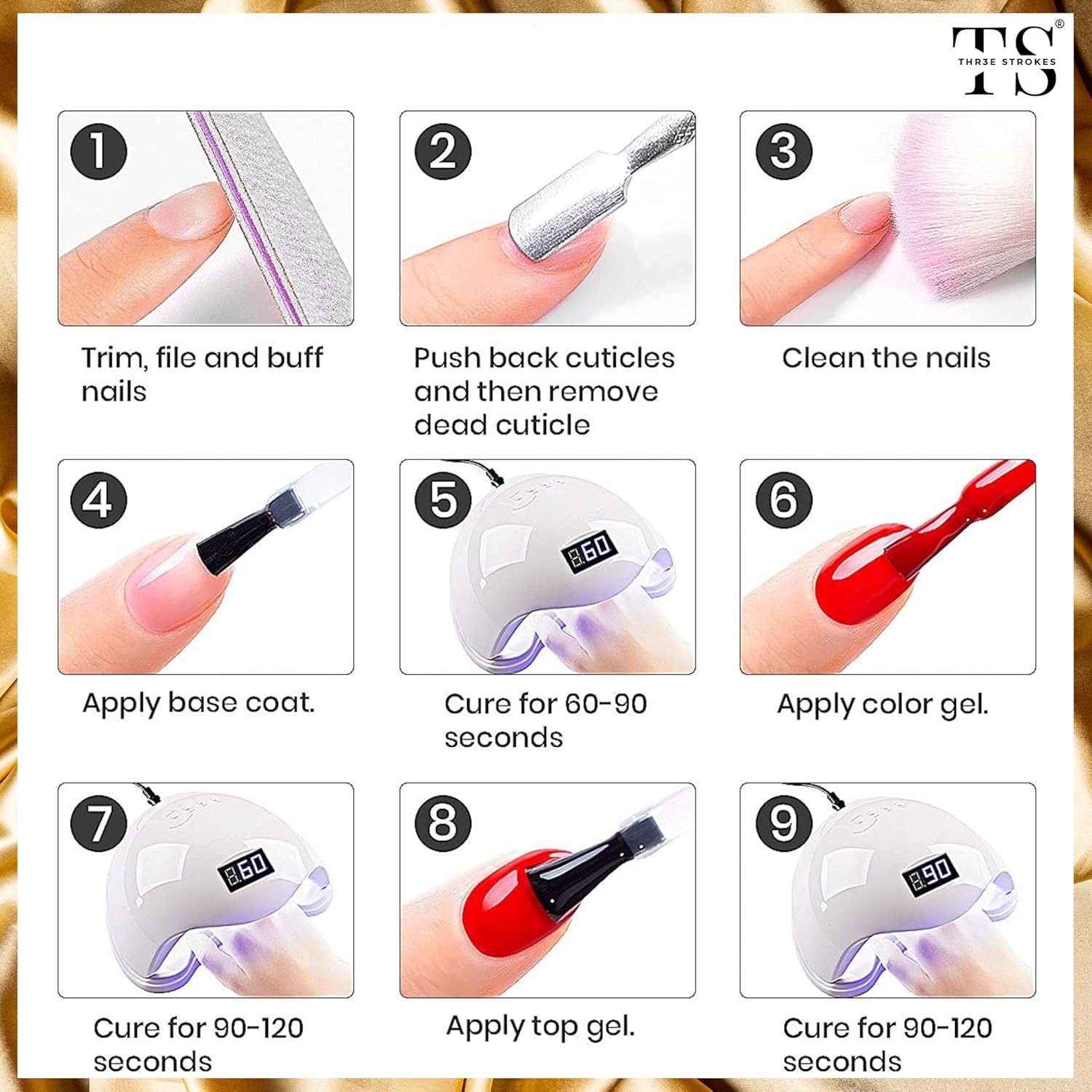 TS®
THR3E STROKES

1
Trim, file and buff nails

2
Push back cuticles and then remove dead cuticle

3
Clean the nails

4
Apply base coat.

5
8.60
Cure for 60-90 seconds

6
Apply color gel.

7
8.60
Cure for 90-120 seconds

8
Apply top gel.

9
8.90
Cure for 90-120 seconds