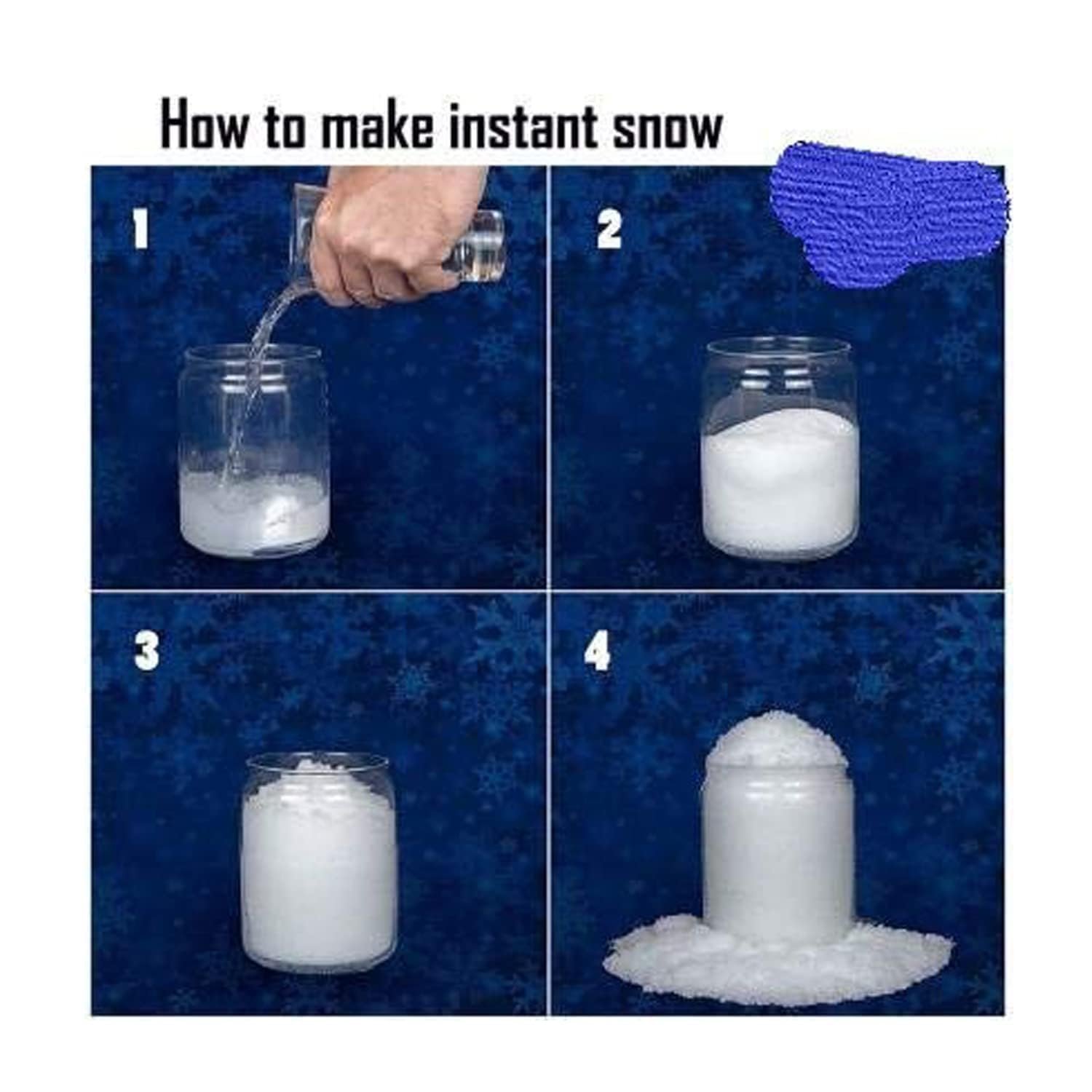 How to make instant snow

1

2

3

4