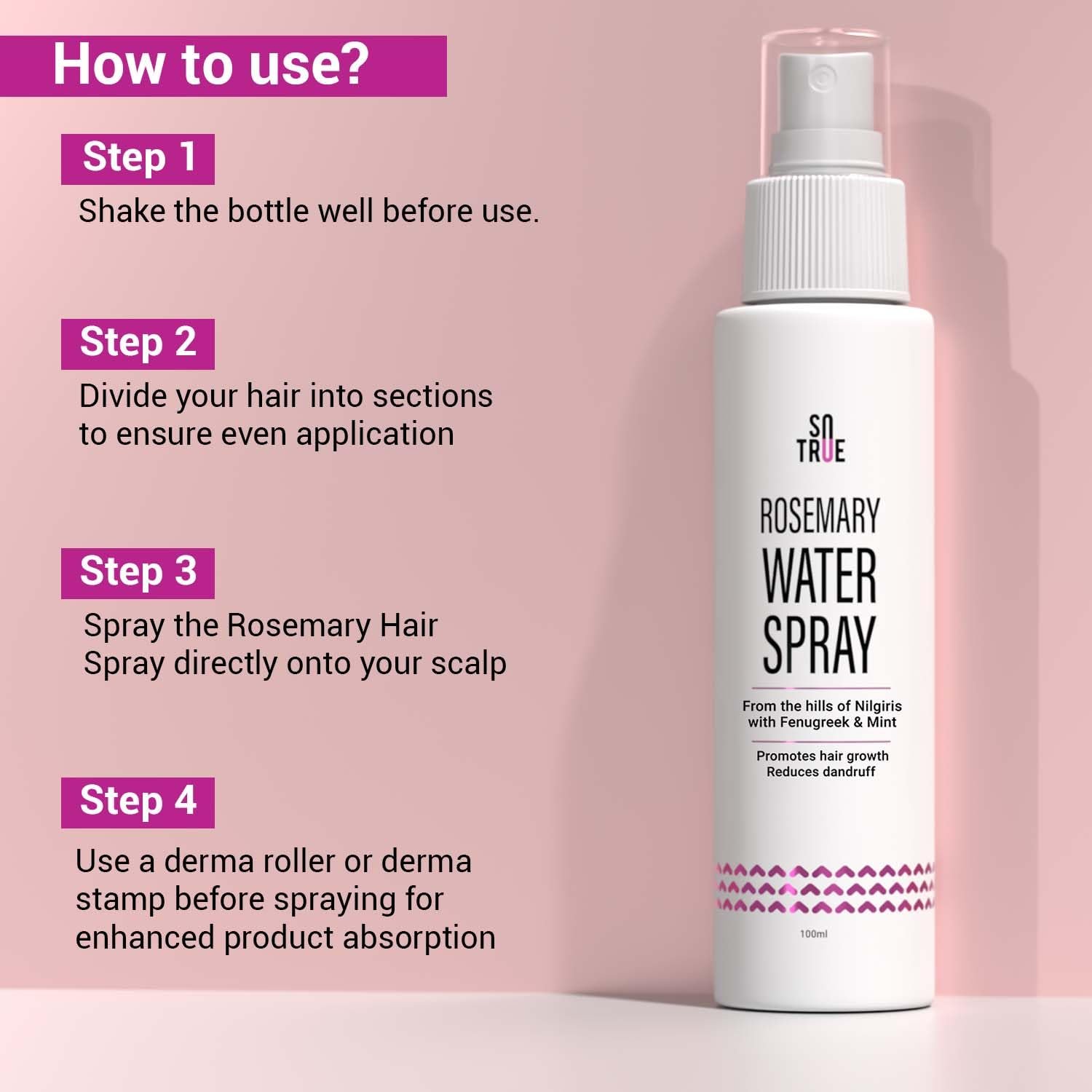 How to use?

Step 1

Shake the bottle well before use.

Step 2

Divide your hair into sections to ensure even application

Step 3

Spray the Rosemary Hair Spray directly onto your scalp

Step 4

Use a derma roller or derma stamp before spraying for enhanced product absorption

SO TRUE

ROSEMARY WATER SPRAY

From the hills of Nilgiris with Fenugreek & Mint

Promotes hair growth
Reduces dandruff

100ml