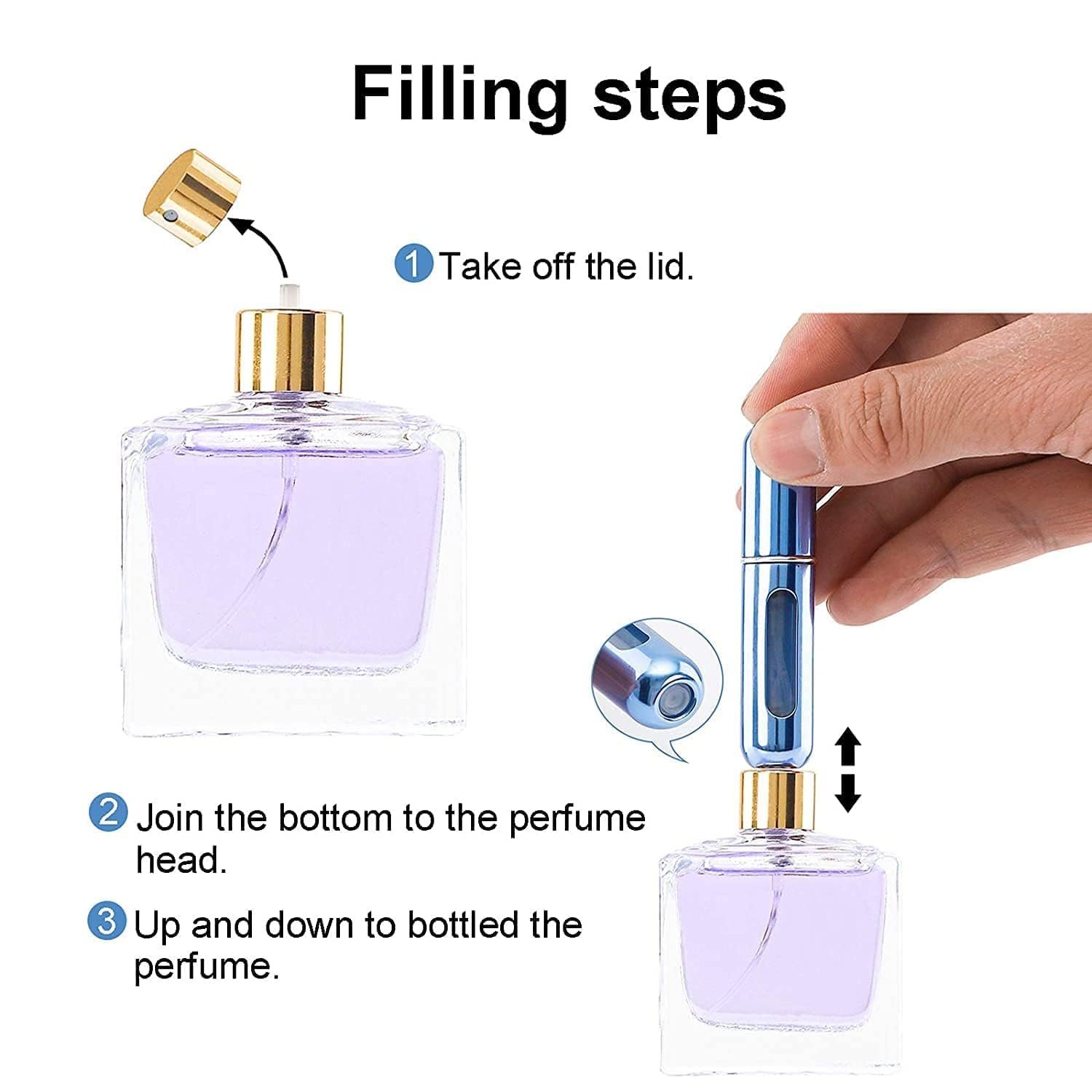 Filling steps

1 Take off the lid.

2 Join the bottom to the perfume head.

3 Up and down to bottled the perfume.