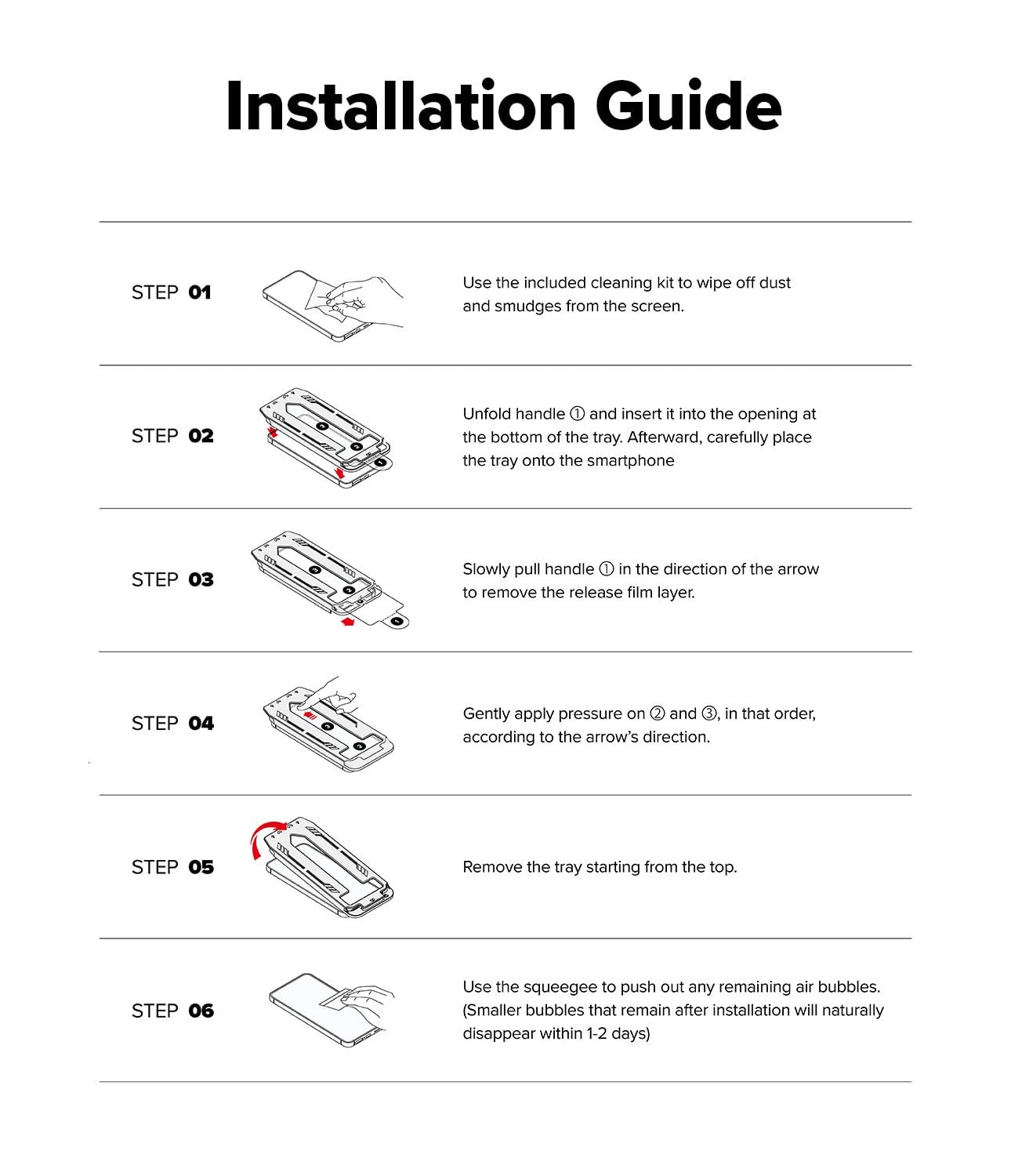 Installation Guide

STEP 01

Use the included cleaning kit to wipe off dust and smudges from the screen.

STEP 02

Unfold handle ① and insert it into the opening at the bottom of the tray. Afterward, carefully place the tray onto the smartphone

STEP 03

Slowly pull handle ① in the direction of the arrow to remove the release film layer.

STEP 04

Gently apply pressure on ② and ③, in that order, according to the arrow's direction.

STEP 05

Remove the tray starting from the top.

STEP 06

Use the squeegee to push out any remaining air bubbles. (Smaller bubbles that remain after installation will naturally disappear within 1-2 days)