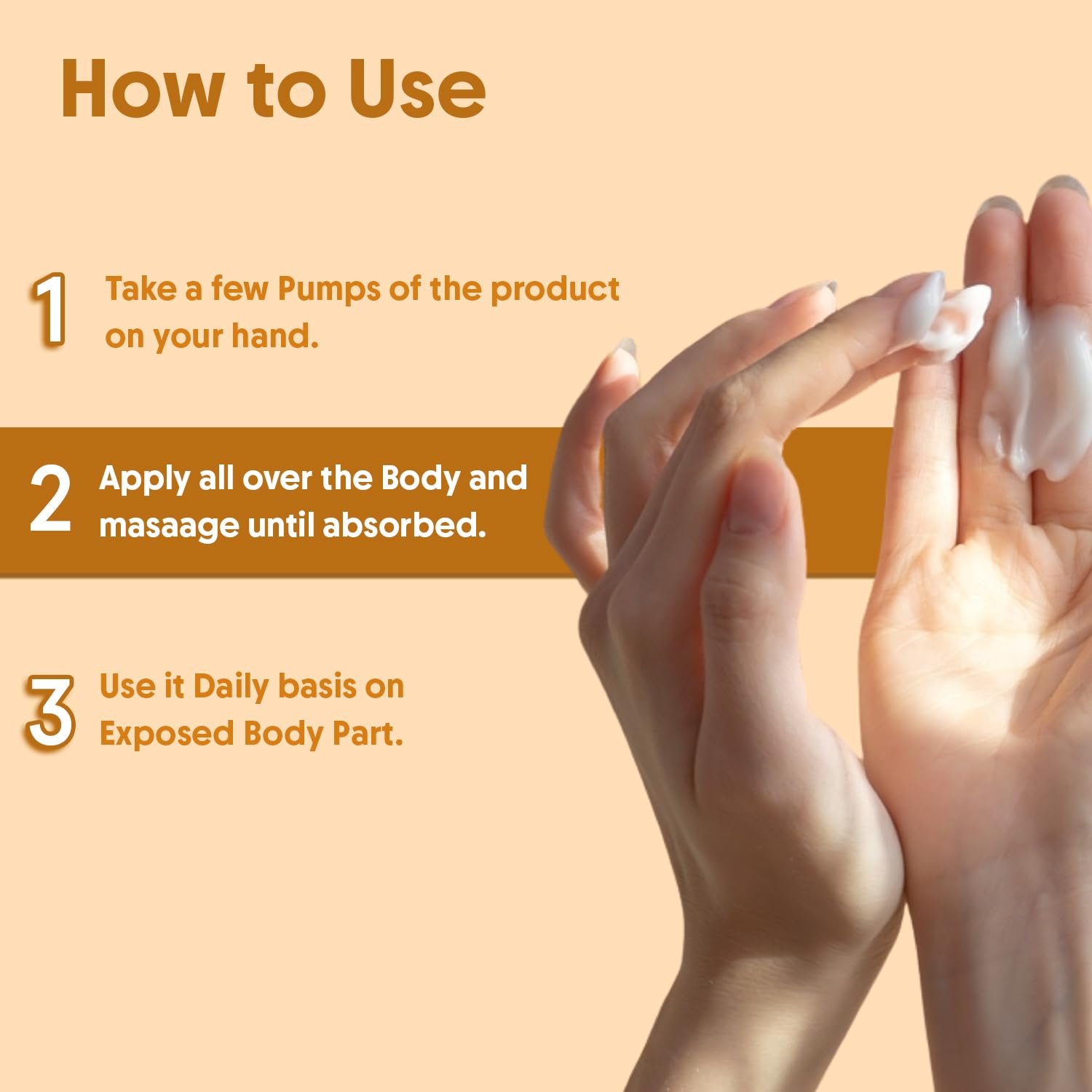 How to Use

1 Take a few Pumps of the product on your hand.

2 Apply all over the Body and masaage until absorbed.

3 Use it Daily basis on Exposed Body Part.