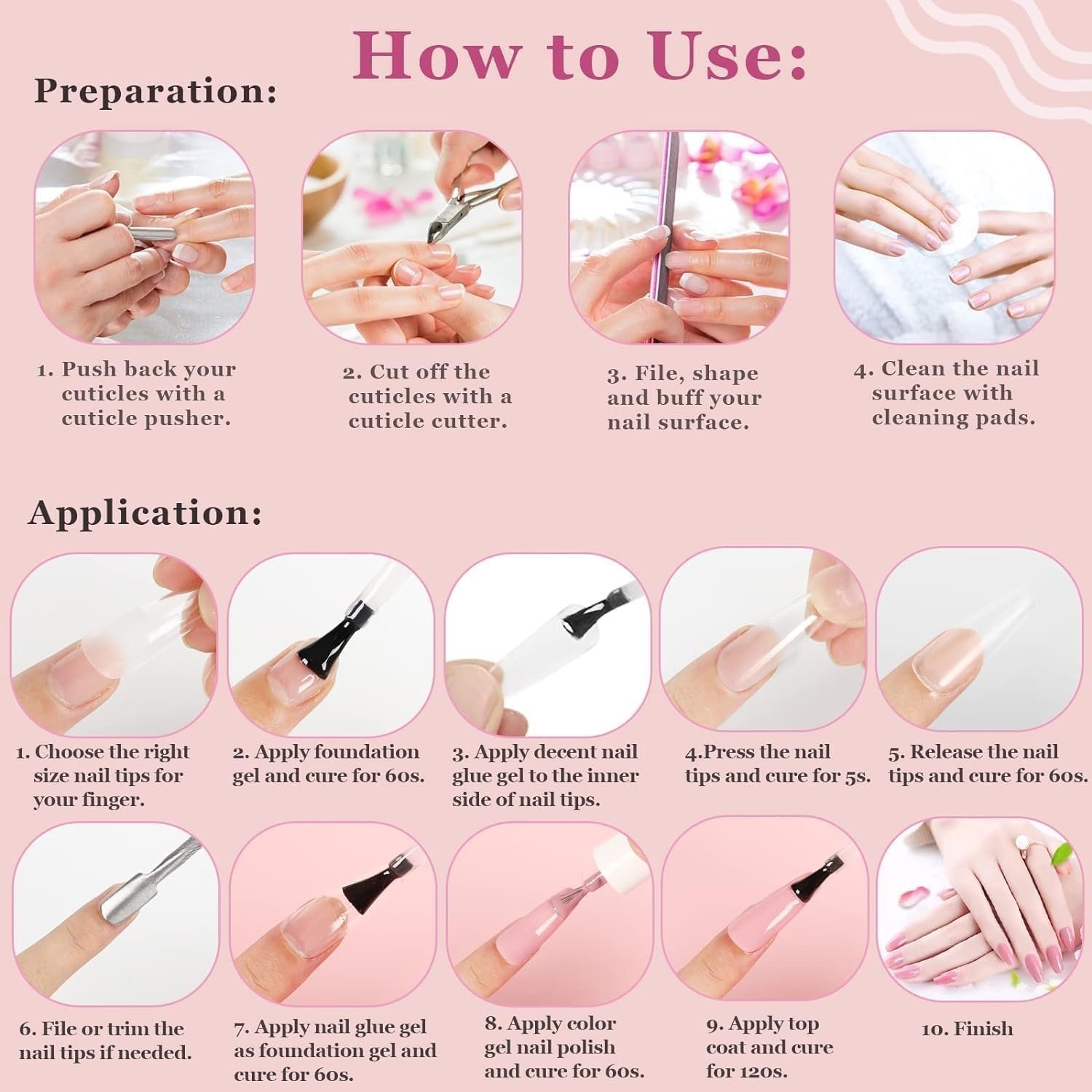 How to Use:

Preparation:

1. Push back your cuticles with a cuticle pusher.

2. Cut off the cuticles with a cuticle cutter.

3. File, shape and buff your nail surface.

4. Clean the nail surface with cleaning pads.

Application:

1. Choose the right size nail tips for your finger.

2. Apply foundation gel and cure for 60s.

3. Apply decent nail glue gel to the inner side of nail tips.

4.Press the nail tips and cure for 5s.

5. Release the nail tips and cure for 60s.

6. File or trim the nail tips if needed.

7. Apply nail glue gel as foundation gel and cure for 60s.

8. Apply color gel nail polish and cure for 60s.

9. Apply top coat and cure for 120s.

10. Finish