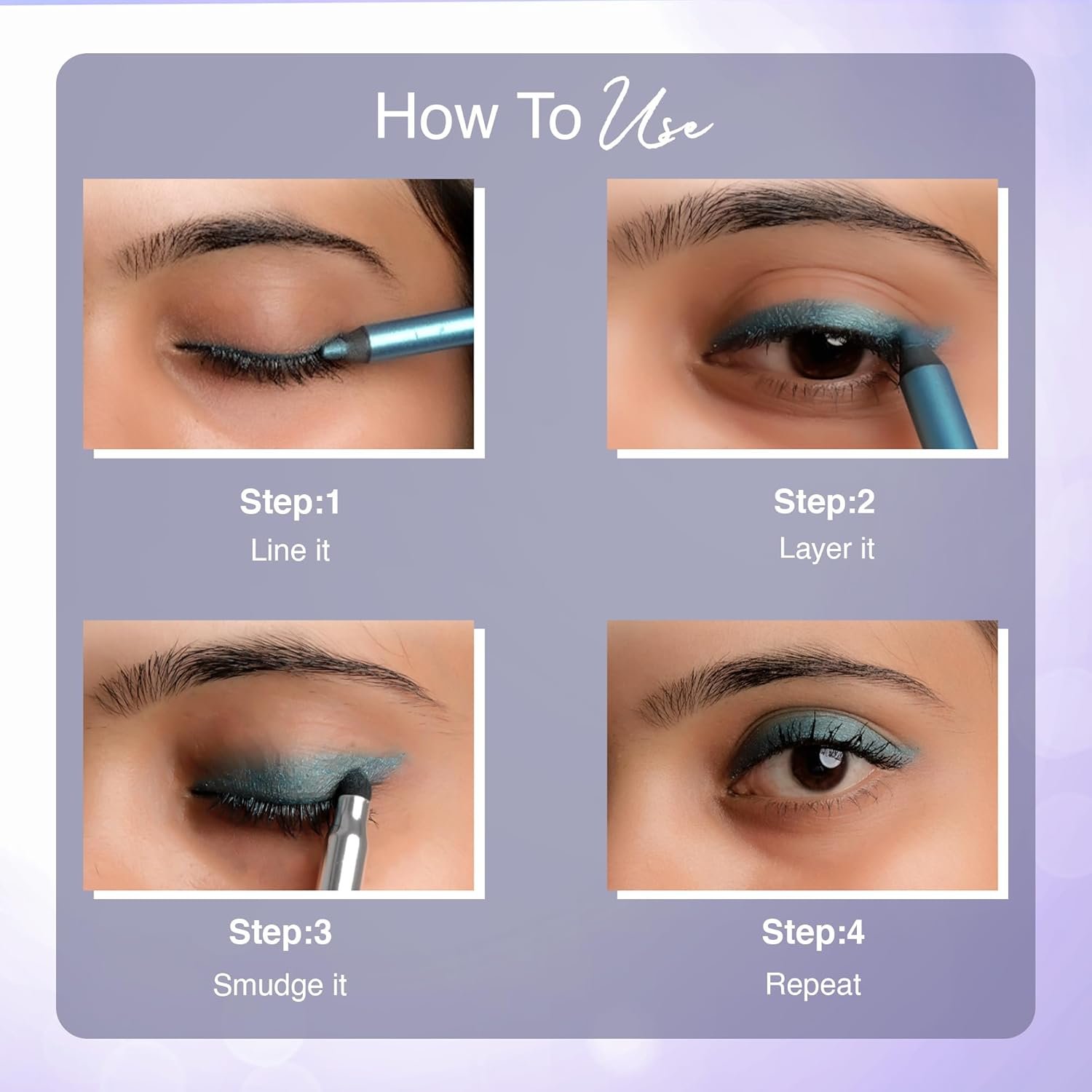 How To Use

Step:1
Line it

Step:2
Layer it

Step:3
Smudge it

Step:4
Repeat